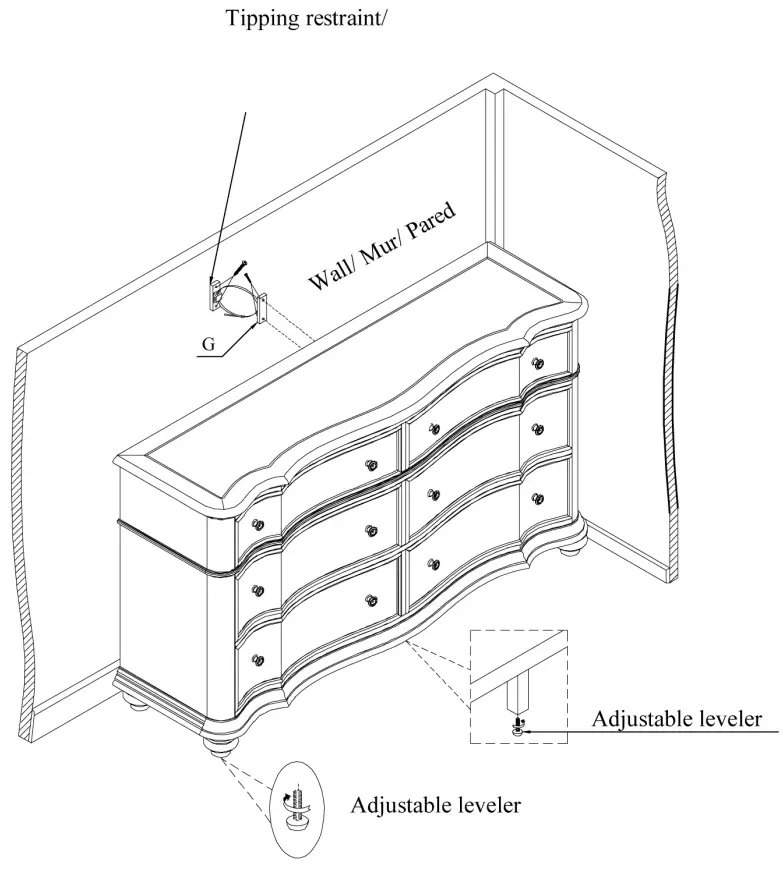 Tipping restraint/

Wall/ Mur/ Pared

G

Adjustable leveler

Adjustable leveler