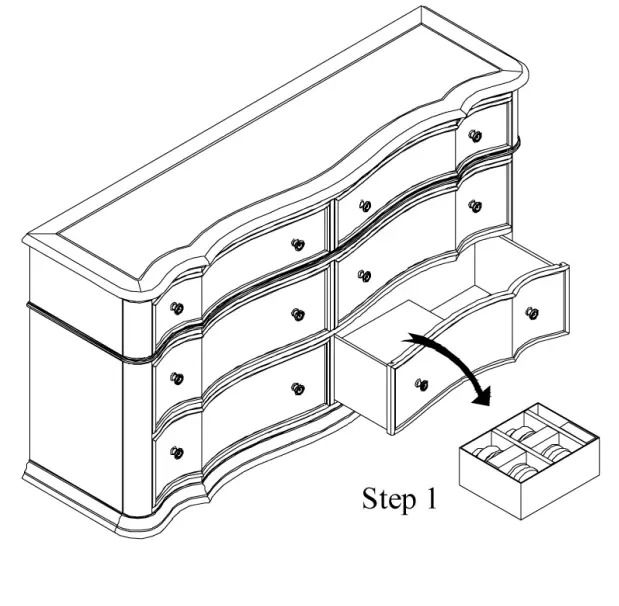 Step 1