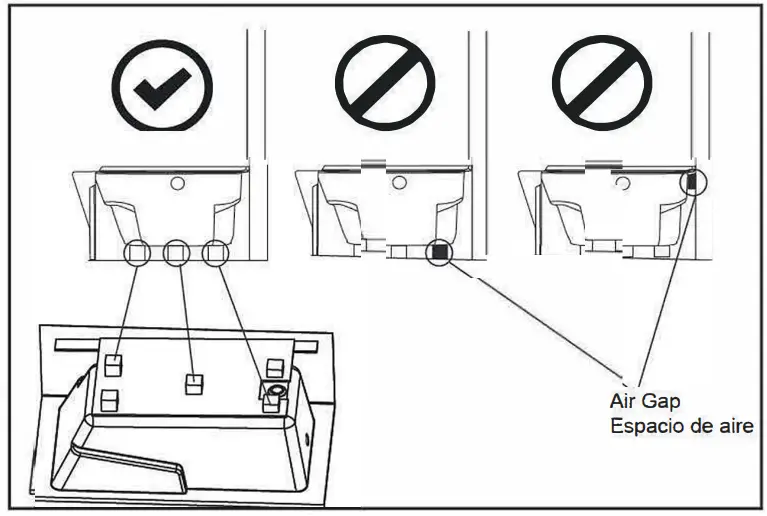 Air Gap
Espacio de aire