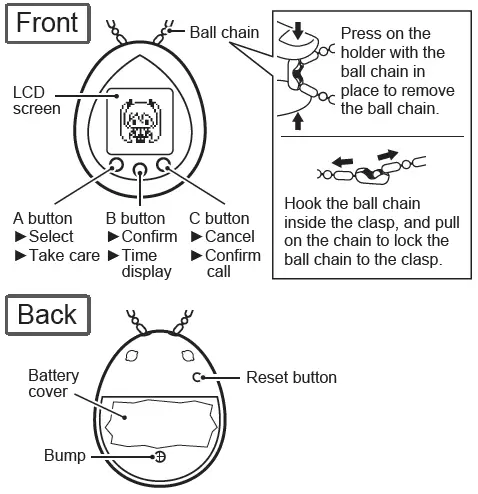 Front

Ball chain

LCD screen

A button
►Select
►Take care

B button
►Confirm
►Time display

C button
►Cancel
►Confirm call

Press on the holder with the ball chain in place to remove the ball chain.

Hook the ball chain inside the clasp, and pull on the chain to lock the ball chain to the clasp.

Back

Battery cover

Reset button

Bump