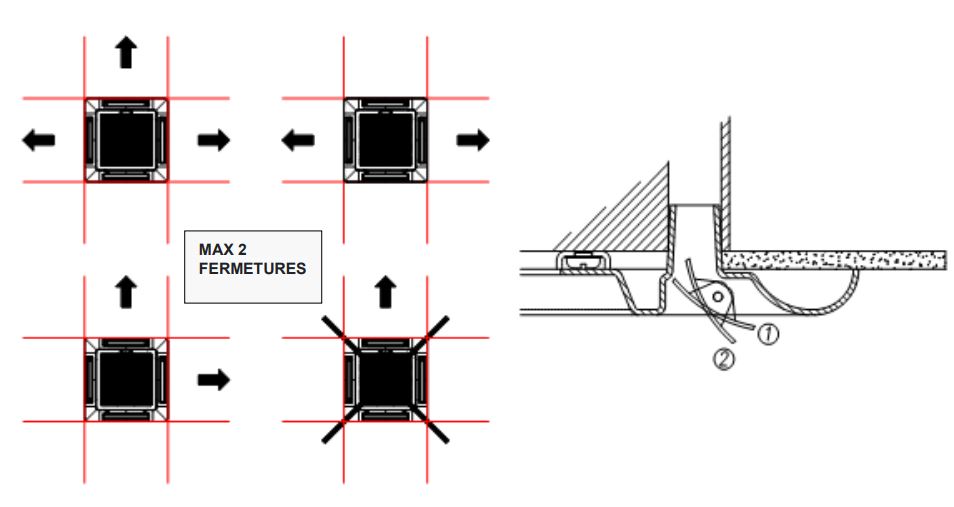 MAX 2 FERMETURES

1

2