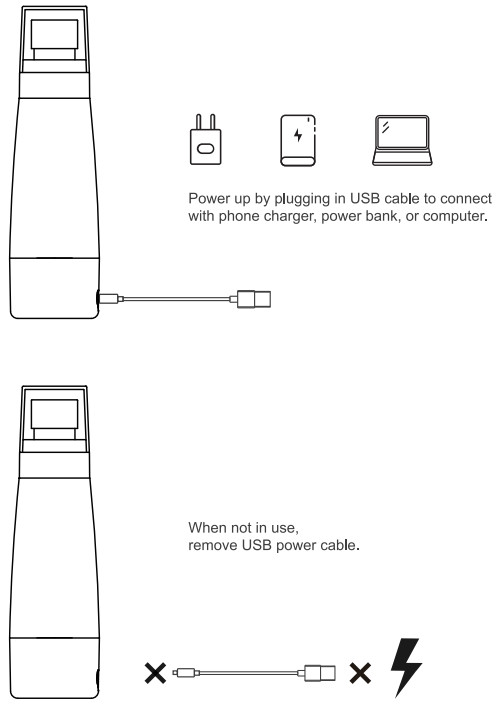 Power up by plugging in USB cable to connect with phone charger, power bank, or computer.

When not in use, remove USB power cable.