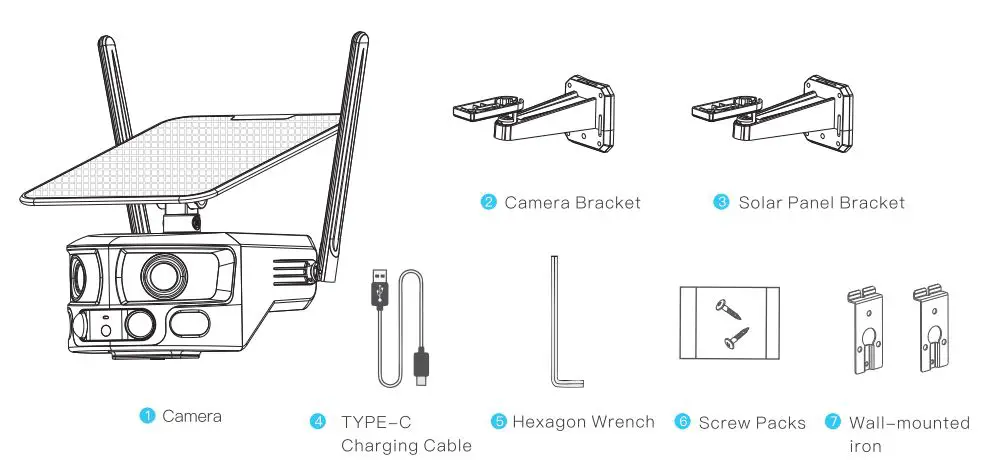 2 Camera Bracket

3 Solar Panel Bracket

1 Camera

4 TYPE-C Charging Cable

5 Hexagon Wrench

6 Screw Packs

7 Wall-mounted iron