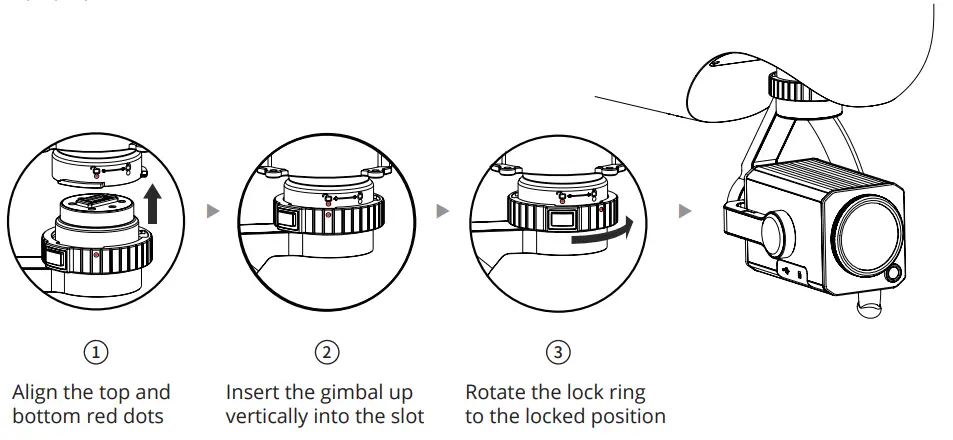 ①
Align the top and bottom red dots

②
Insert the gimbal up vertically into the slot

③
Rotate the lock ring to the locked position