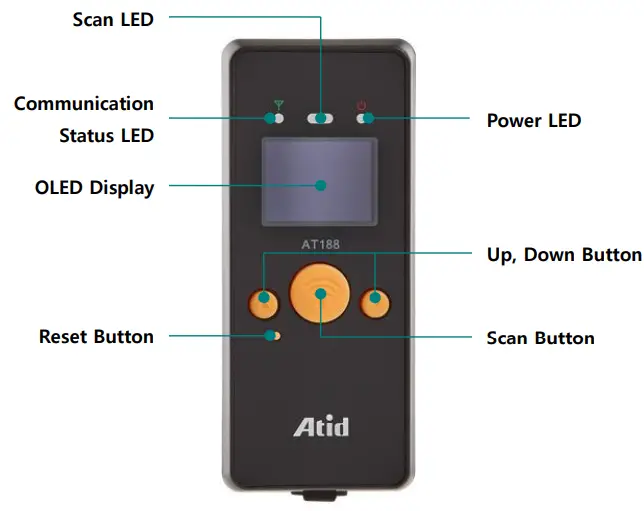 Scan LED

Communication Status LED

Power LED

OLED Display

AT188

Up, Down Button

Reset Button

Scan Button

Atid