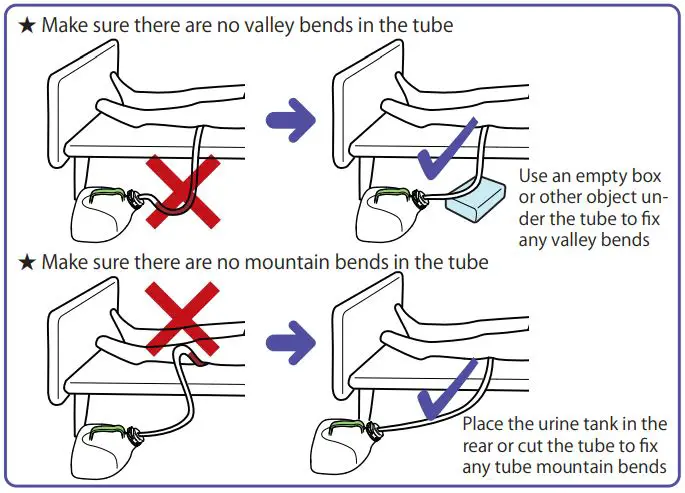 ★ Make sure there are no valley bends in the tube

Use an empty box or other object under the tube to fix any valley bends

★ Make sure there are no mountain bends in the tube

Place the urine tank in the rear or cut the tube to fix any tube mountain bends