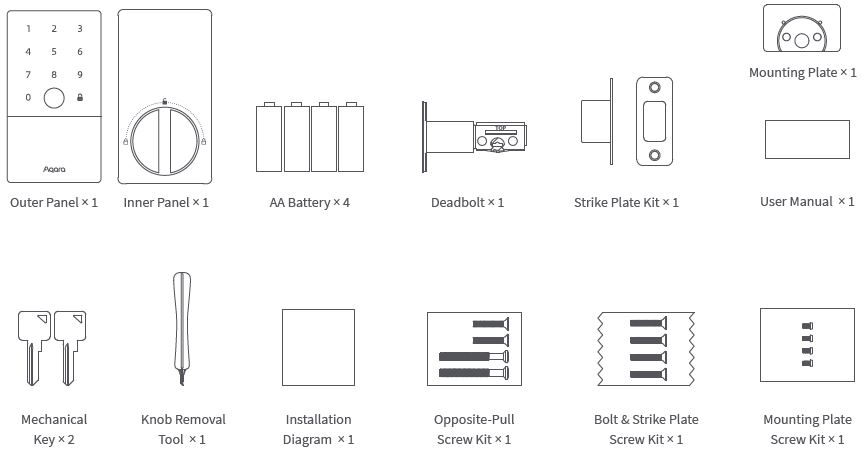 1 2 3
4 5 6
7 8 9
0

Aqara

Outer Panel × 1

Inner Panel × 1

AA Battery × 4

TOP

Deadbolt × 1

Strike Plate Kit × 1

Mounting Plate × 1

User Manual × 1

Mechanical Key × 2

Knob Removal Tool × 1

Installation Diagram × 1

Opposite-Pull Screw Kit × 1

Bolt & Strike Plate Screw Kit × 1

Mounting Plate Screw Kit × 1