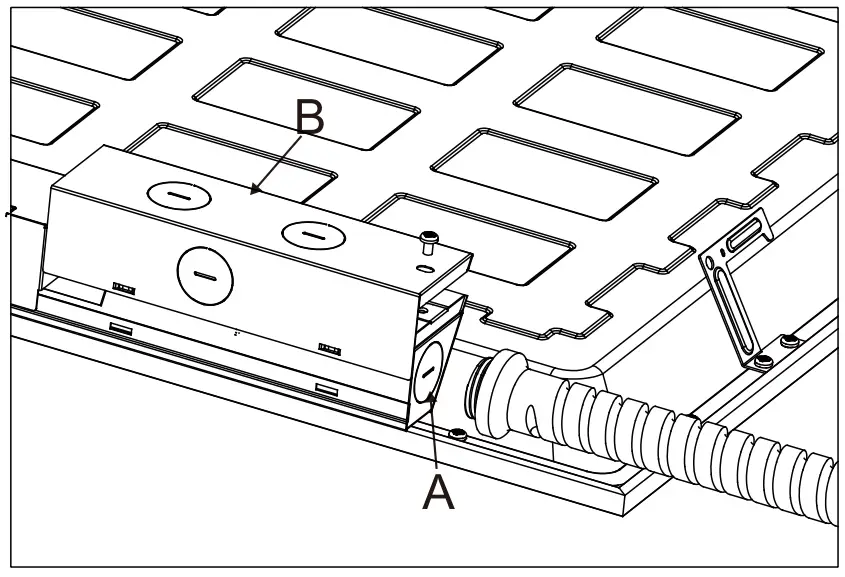 B
A