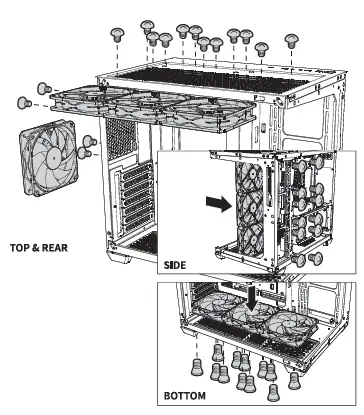 TOP & REAR

SIDE

BOTTOM