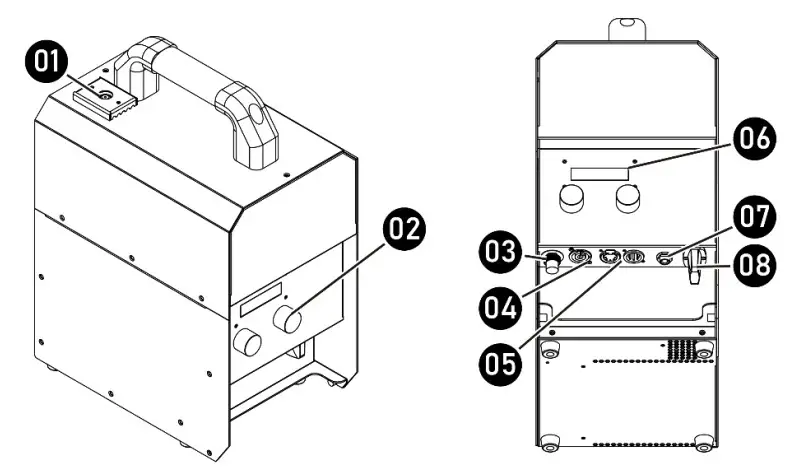 01
02
06
07
03
08
04
05