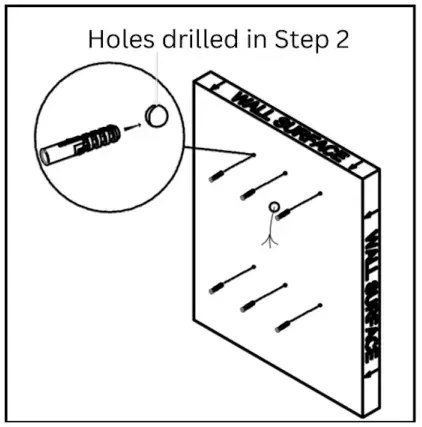 Holes drilled in Step 2

WALL SURFACE

WALL SURFACE