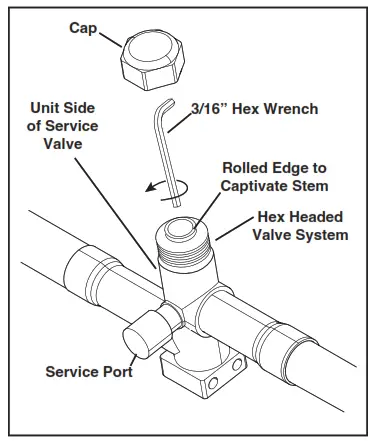 Cap

Unit Side of Service Valve

3/16” Hex Wrench

Rolled Edge to Captivate Stem

Hex Headed Valve System

Service Port