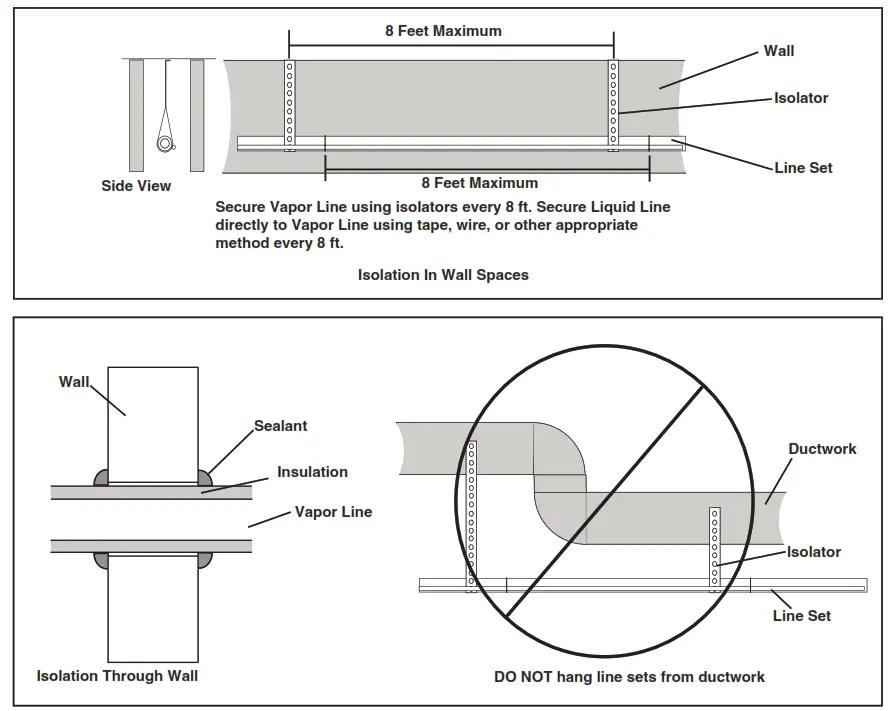 8 Feet Maximum

Wall

Isolator

Line Set

Side View

8 Feet Maximum

Secure Vapor Line using isolators every 8 ft. Secure Liquid Line directly to Vapor Line using tape, wire, or other appropriate method every 8 ft.

Isolation In Wall Spaces

Wall

Sealant

Insulation

Vapor Line

Isolation Through Wall

Ductwork

Isolator

Line Set

DO NOT hang line sets from ductwork