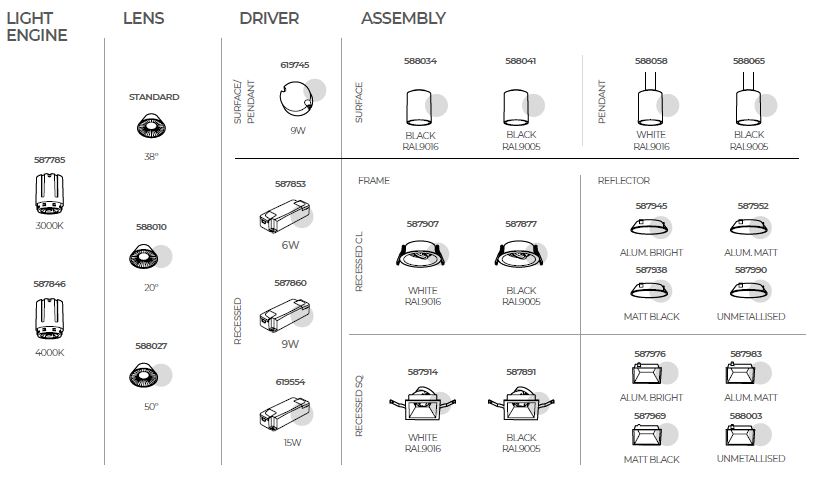 LIGHT ENGINE

587785

3000K

587846

4000K

LENS

STANDARD

38°

588010

20°

588027

50°

DRIVER

SURFACE/ PENDANT

619745

9W

RECESSED

587853

6W

587860

9W

619554

15W

ASSEMBLY

SURFACE

588034

BLACK RAL9016

588041

BLACK RAL9005

PENDANT

588058

WHITE RAL9016

588065

BLACK RAL9005

FRAME

RECESSED CL

587907

WHITE RAL9016

587877

BLACK RAL9005

REFLECTOR

587945

ALUM. BRIGHT

587952

ALUM. MATT

587938

MATT BLACK

587990

UNMETALLISED

RECESSED SQ

587914

WHITE RAL9016

587891

BLACK RAL9005

587976

ALUM. BRIGHT

587983

ALUM. MATT

587969

MATT BLACK

588003

UNMETALLISED