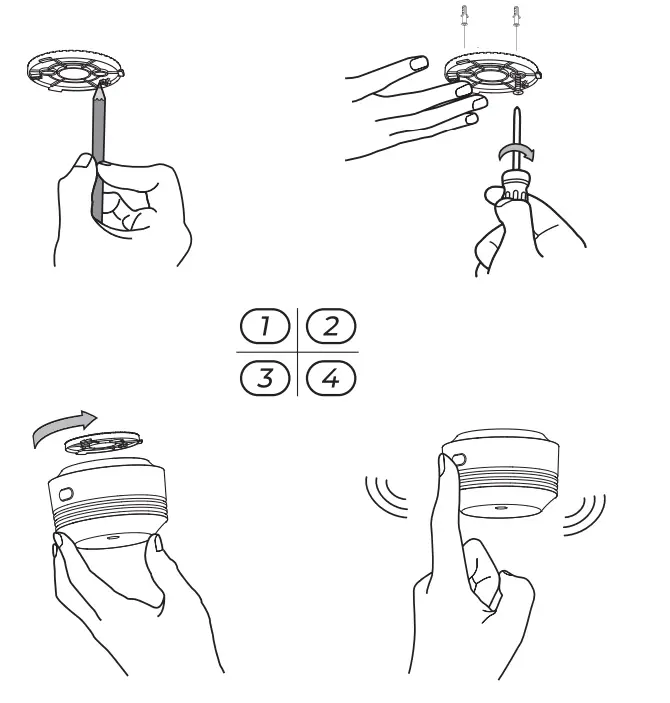 1 2
3 4