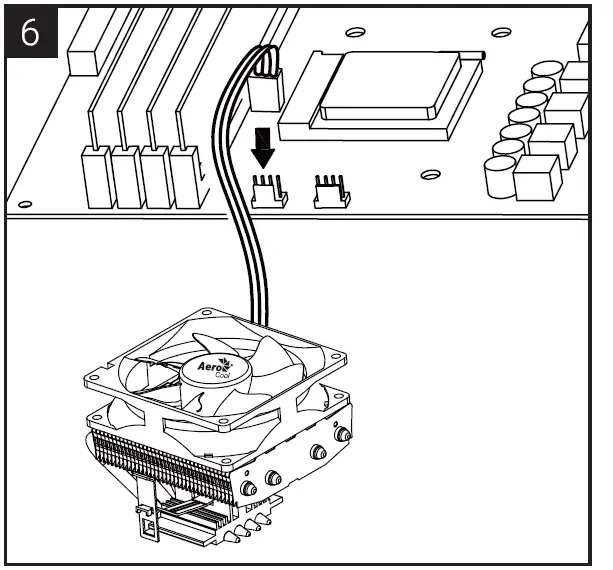 6

Aero
Cool