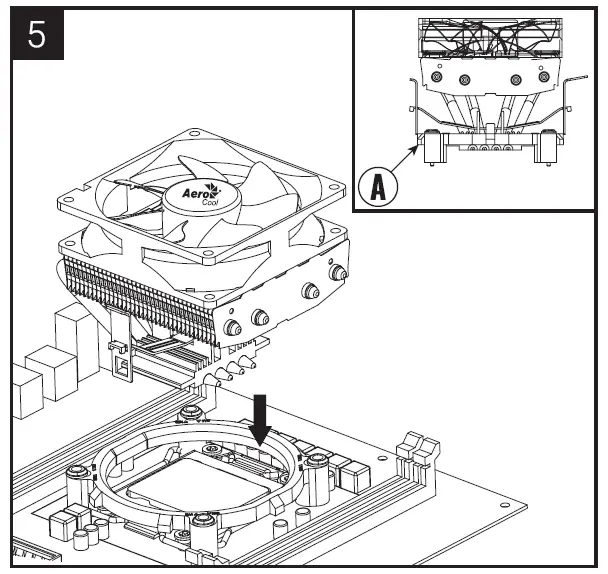 5

A

Aero Cool