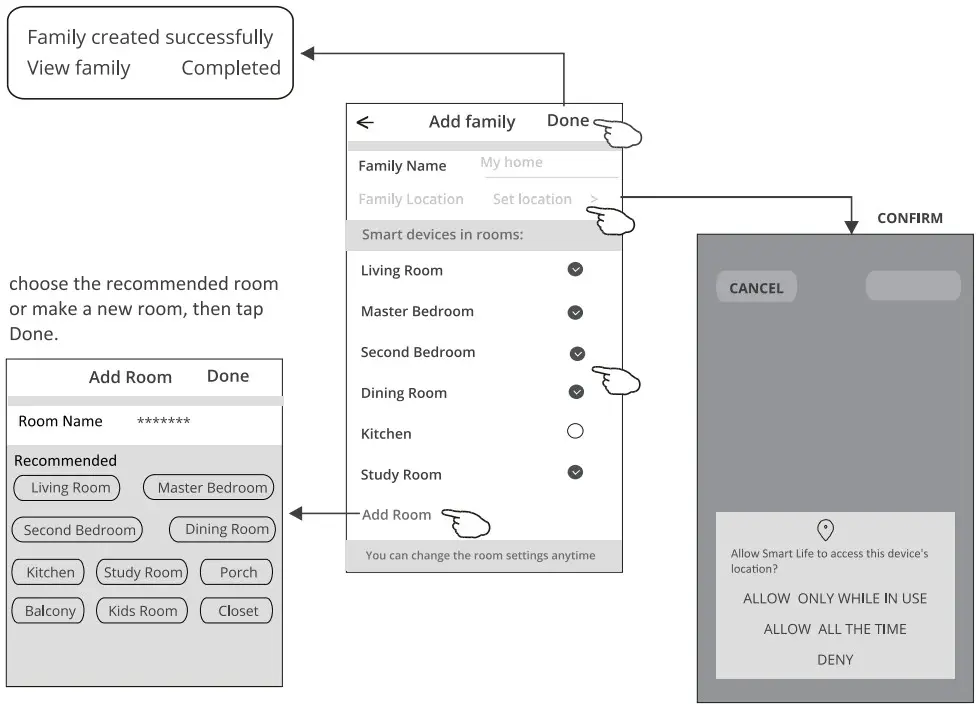 Family created successfully
View family Completed

Add family Done

Family Name My home

Family Location Set location >

Smart devices in rooms:

Living Room

Master Bedroom

Second Bedroom

Dining Room

Kitchen

Study Room

Add Room

You can change the room settings anytime

CONFIRM

CANCEL

Allow Smart Life to access this device's location?

ALLOW ONLY WHILE IN USE

ALLOW ALL THE TIME

DENY

choose the recommended room or make a new room, then tap Done.

Add Room Done

Room Name *******

Recommended

Living Room Master Bedroom

Second Bedroom Dining Room

Kitchen Study Room Porch

Balcony Kids Room Closet