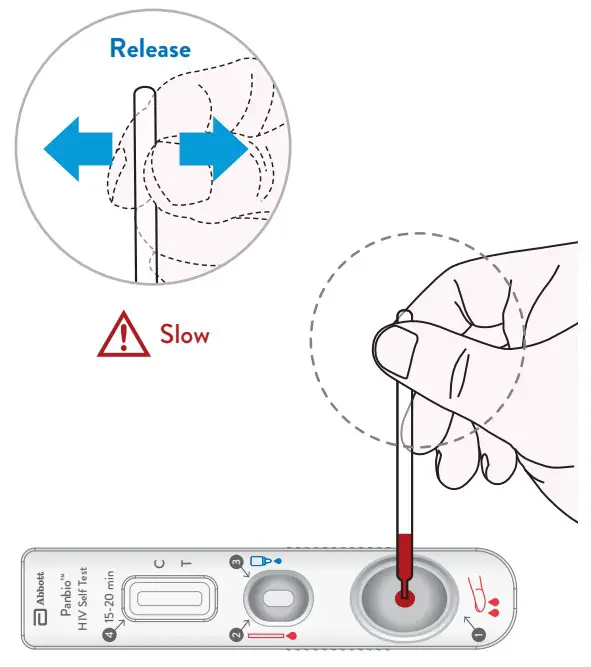 Release

Slow

Abbott
Panbio™
HIV Self Test
4 15-20 min
C T
3
2
1