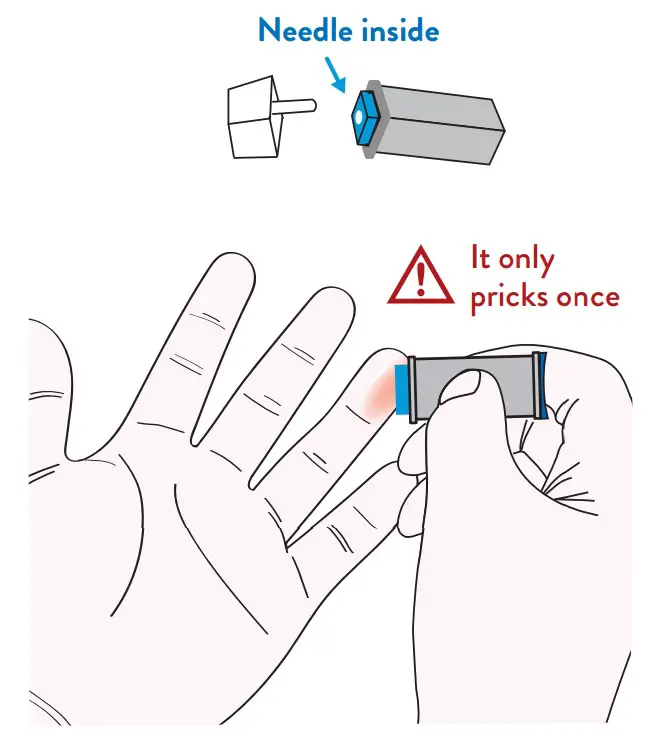 Needle inside

It only pricks once