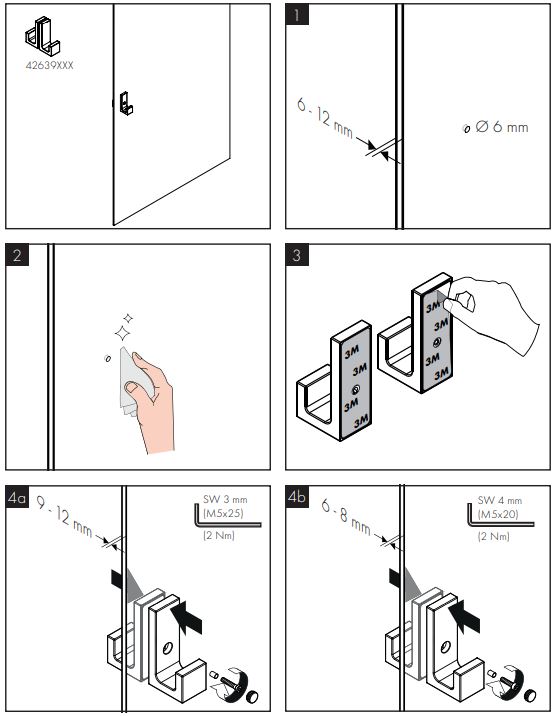 42639XXX

1

6 - 12 mm

Ø 6 mm

2

3

3M
3M
3M
3M

3M
3M
3M
3M

4a

9 - 12 mm

SW 3 mm
(M5x25)
(2 Nm)

4b

6 - 8 mm

SW 4 mm
(M5x20)
(2 Nm)