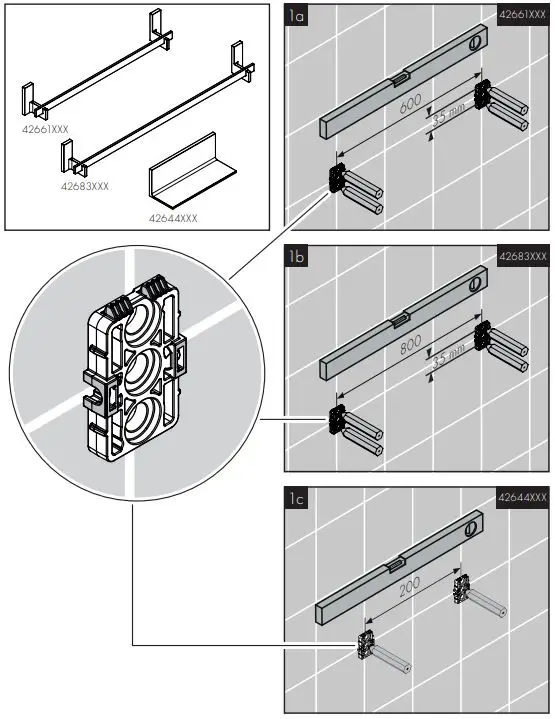 42661XXX

42683XXX

42644XXX

1a

42661XXX

600

35 mm

1b

42683XXX

800

35 mm

1c

42644XXX

200