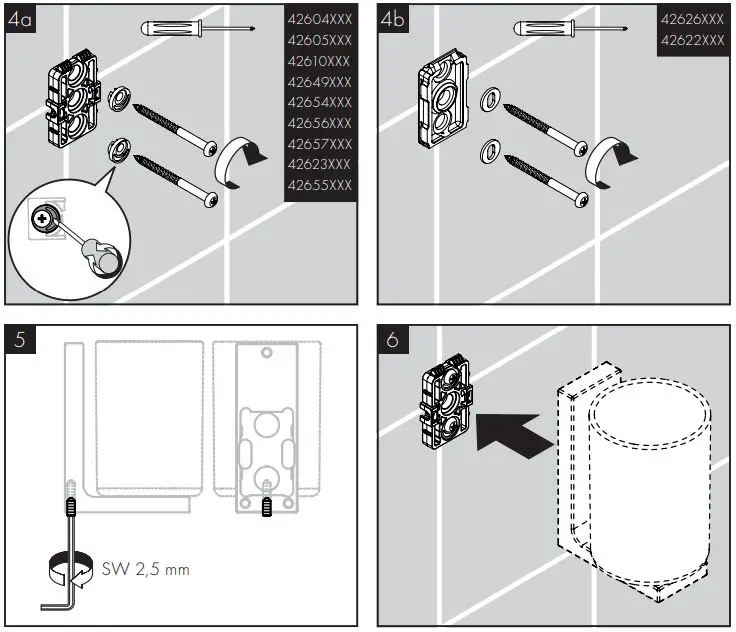 4a

42604XXX
42605XXX
42610XXX
42649XXX
42654XXX
42656XXX
42657XXX
42623XXX
42655XXX

4b

42626XXX
42622XXX

5

SW 2,5 mm

6