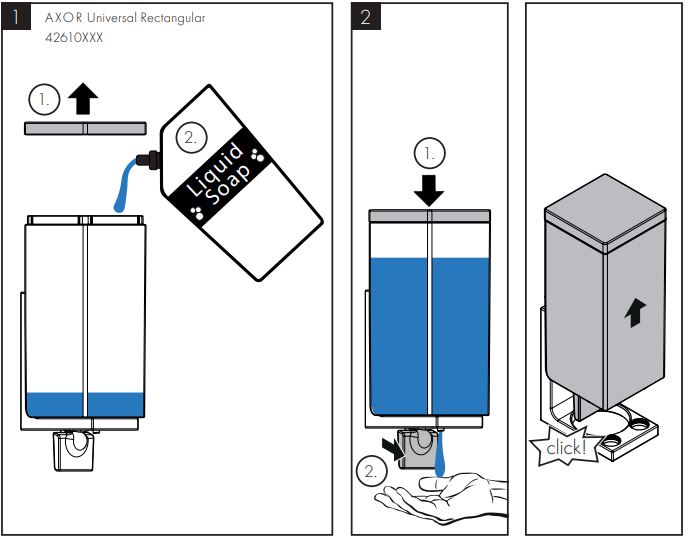 1
AXOR Universal Rectangular
42610XXX

1.

2.

Liquid Soap

2

1.

2.

click!