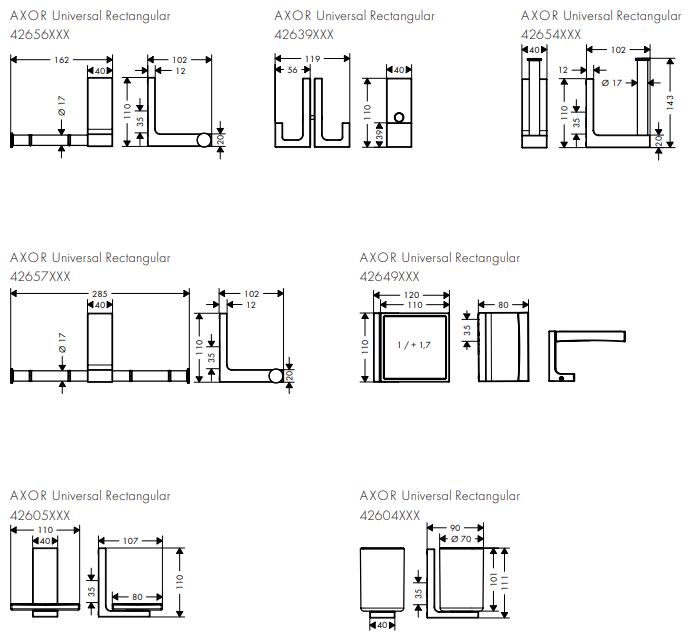 AXOR Universal Rectangular
42656XXX

162
40
Ø 17
102
12
110
35
20

AXOR Universal Rectangular
42639XXX

119
56
40
110
39

AXOR Universal Rectangular
42654XXX

40
102
12
Ø 17
110
35
143
20

AXOR Universal Rectangular
42657XXX

285
40
Ø 17
102
12
110
35
20

AXOR Universal Rectangular
42649XXX

120
110
110
1 / + 1,7
35
80

AXOR Universal Rectangular
42605XXX

110
40
107
35
80
110

AXOR Universal Rectangular
42604XXX

90
Ø 70
35
101
111
40