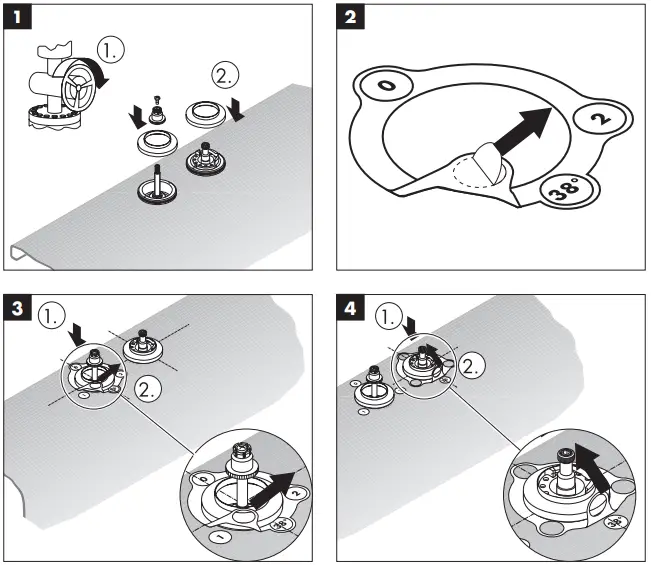 1
1.
2.

2
0
2
38°

3
1.
2.
0
2
1
38°

4
1.
2.
38°