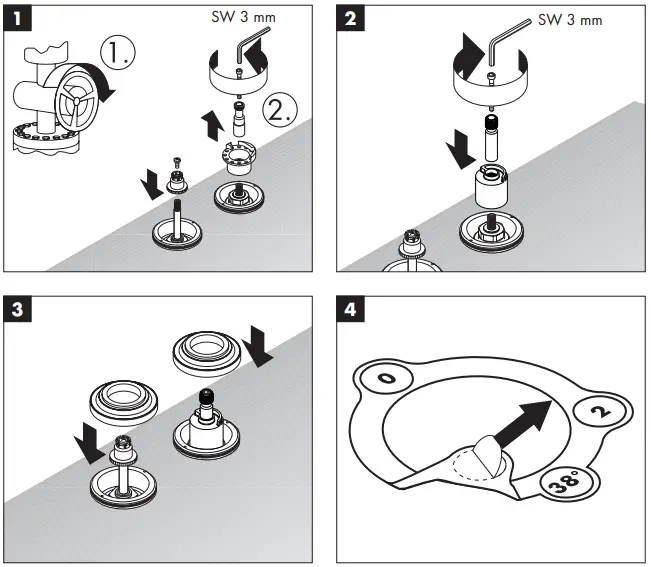 1

SW 3 mm

1.

2.

2

SW 3 mm

3

4

0

2

38°