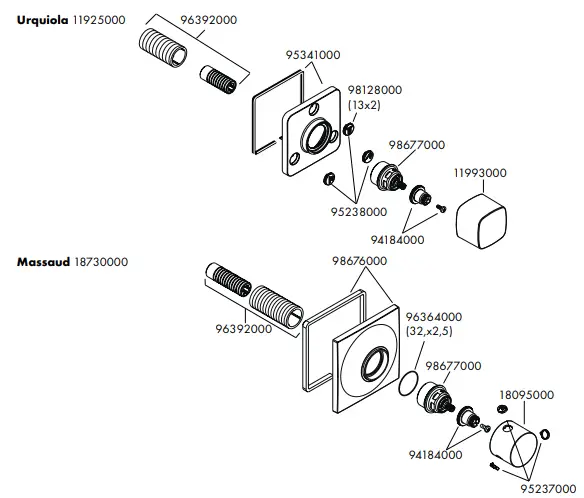 Urquiola 11925000

96392000

95341000

98128000
(13x2)

98677000

11993000

95238000

94184000

Massaud 18730000

98676000

96392000

96364000
(32,x2,5)

98677000

18095000

94184000

95237000