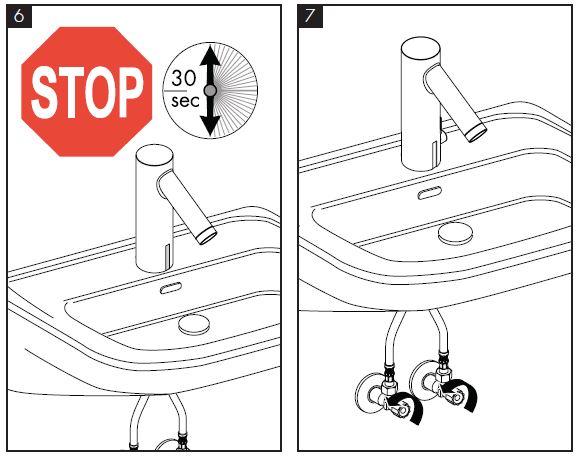 6

STOP

30
sec

7