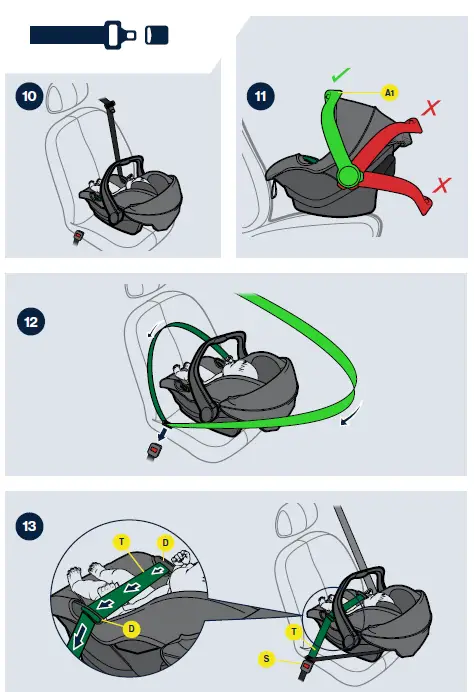 10

11

A1

12

13

T

D

D

T

S