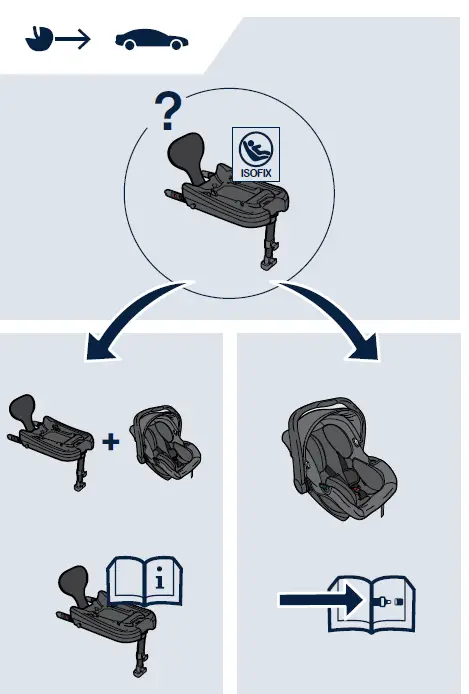 ?
ISOFIX
+
i