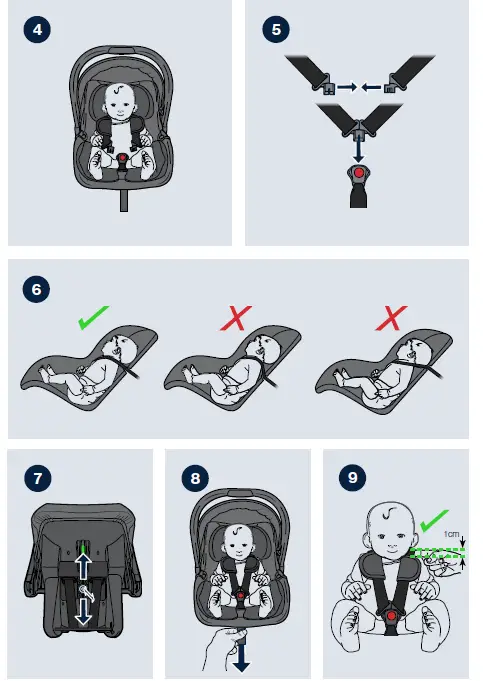 4

5

6

7

8

9

1cm