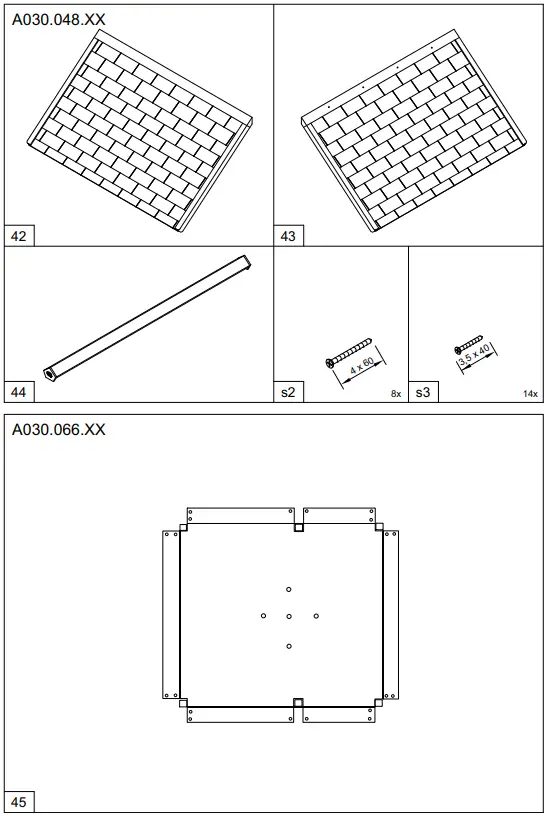 A030.048.XX

42

43

44

4 x 60

s2

8x

3,5 x 40

s3

14x

A030.066.XX

45