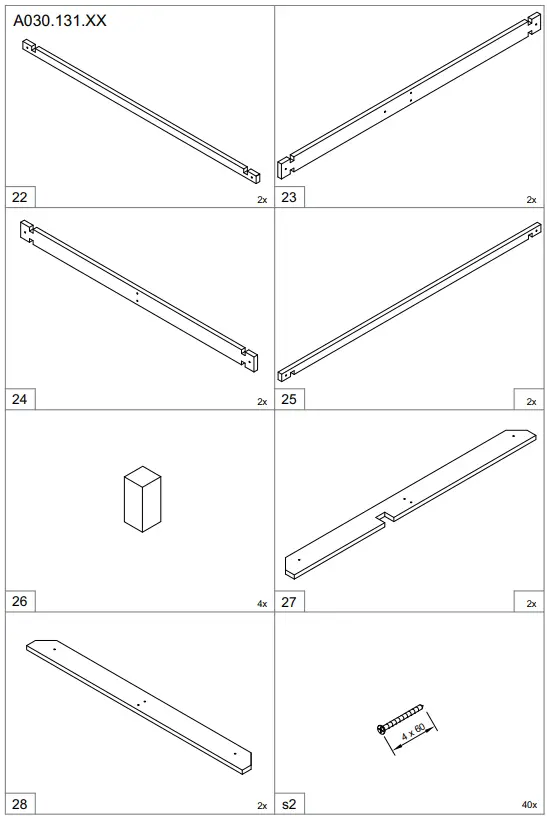 A030.131.XX

22

2x

23

2x

24

2x

25

2x

26

4x

27

2x

28

2x

4 x 60

s2

40x