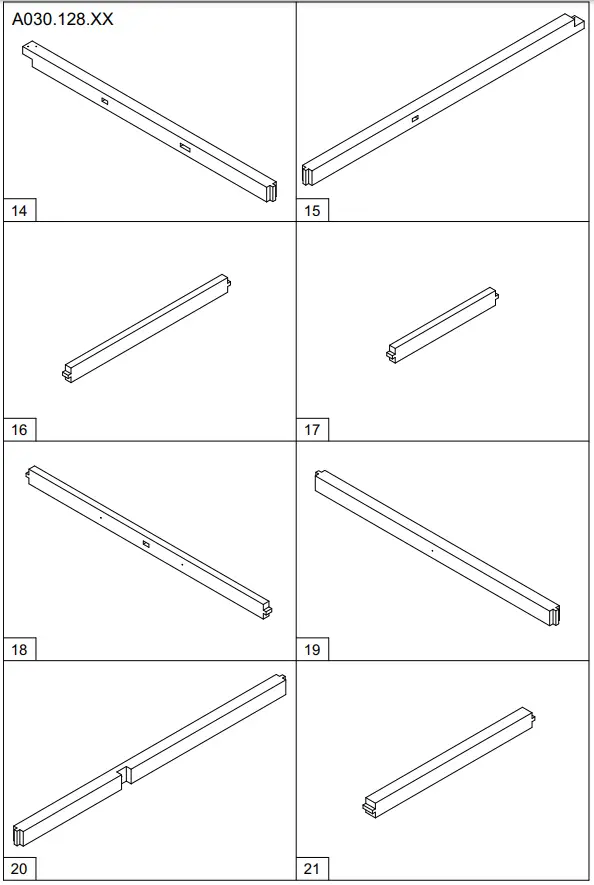 A030.128.XX

14

15

16

17

18

19

20

21