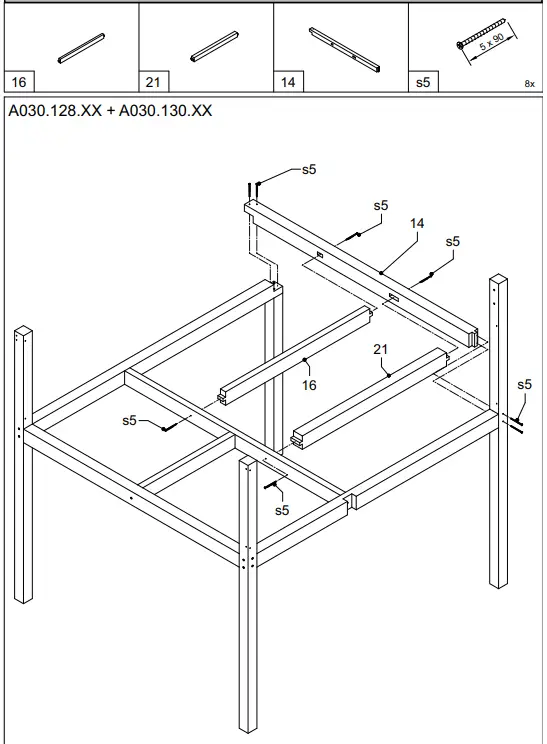 16
21
14
5 x 90
s5
8x

A030.128.XX + A030.130.XX

s5
s5
14
s5
21
16
s5
s5
s5