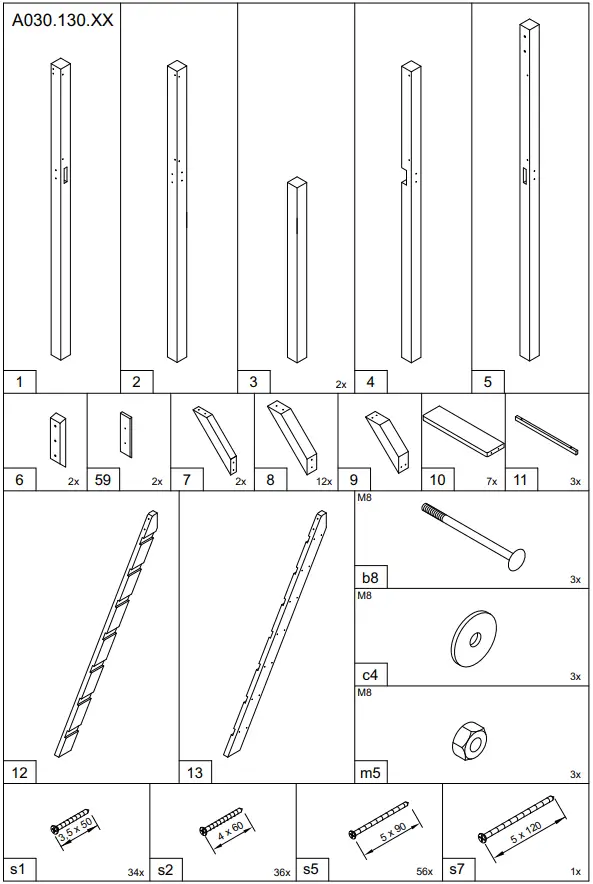 A030.130.XX

1

2

3 2x

4

5

6 2x

59 2x

7 2x

8 12x

9

10 7x

11 3x

12

13

M8
b8 3x

M8
c4 3x

M8
m5 3x

3,5 x 50
s1 34x

4 x 60
s2 36x

5 x 90
s5 56x

5 x 120
s7 1x