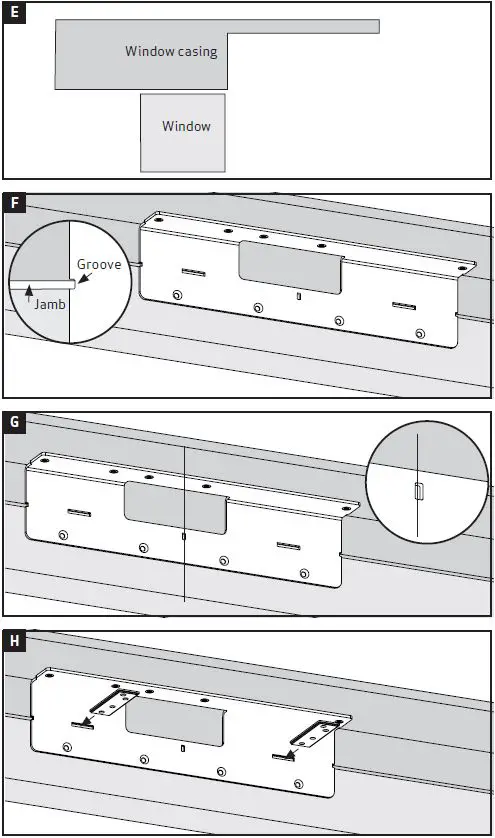 E

Window casing

Window

F

Groove

Jamb

G

H