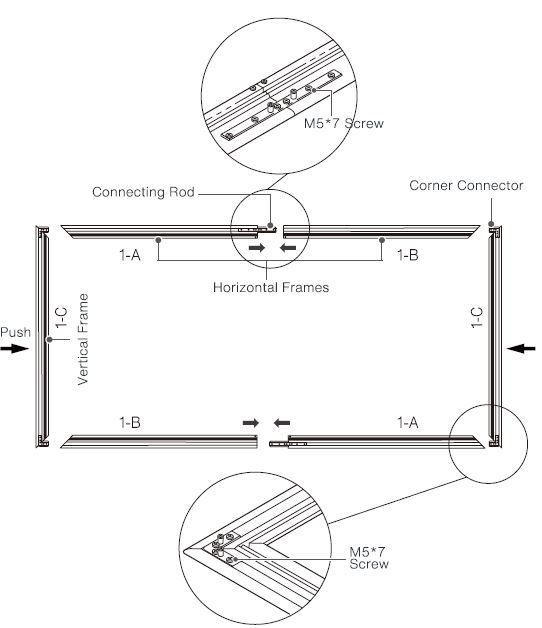 M5*7 Screw

Connecting Rod

Corner Connector

1-A

1-B

Horizontal Frames

Push

1-C

Vertical Frame

1-C

1-B

1-A

M5*7 Screw