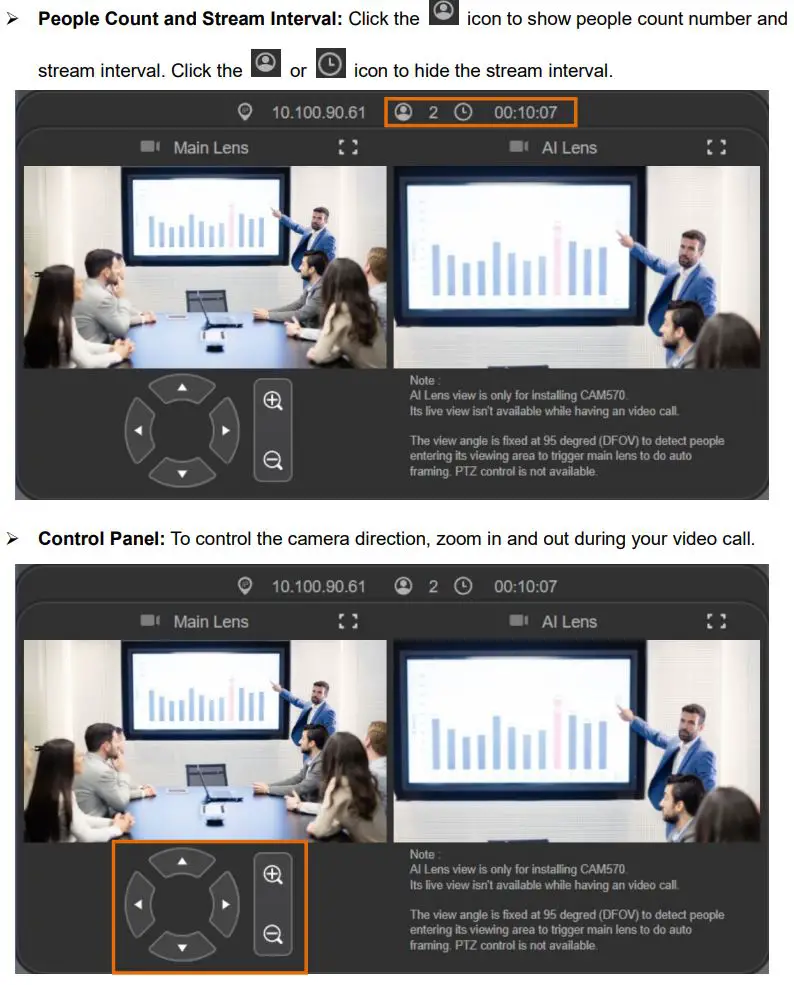 ➢ **People Count and Stream Interval:** Click the icon to show people count number and stream interval. Click the or icon to hide the stream interval.

10.100.90.61 2 00:10:07

Main Lens

AI Lens

Note :
AI Lens view is only for installing CAM570.
Its live view isn't available while having an video call.

The view angle is fixed at 95 degred (DFOV) to detect people entering its viewing area to trigger main lens to do auto framing. PTZ control is not available.

➢ **Control Panel:** To control the camera direction, zoom in and out during your video call.

10.100.90.61 2 00:10:07

Main Lens

AI Lens

Note :
AI Lens view is only for installing CAM570.
Its live view isn't available while having an video call.

The view angle is fixed at 95 degred (DFOV) to detect people entering its viewing area to trigger main lens to do auto framing. PTZ control is not available.