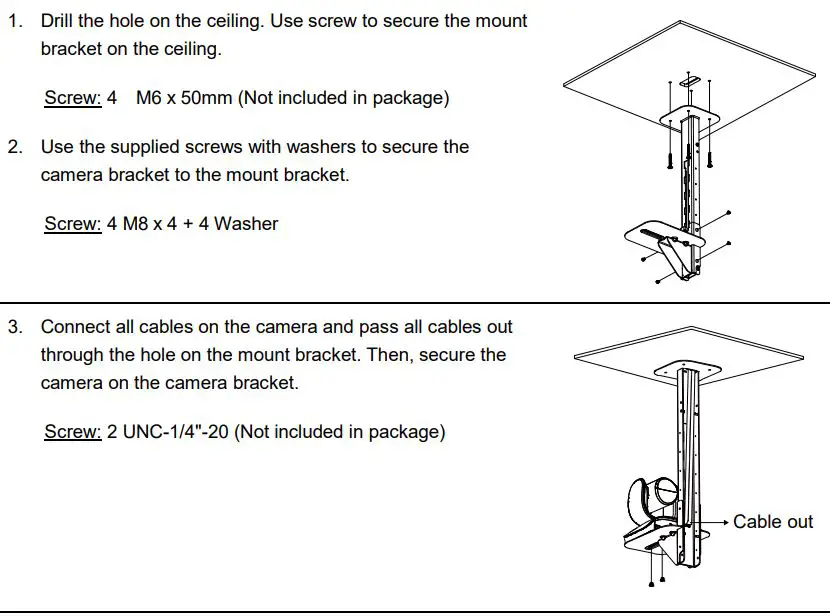 1. Drill the hole on the ceiling. Use screw to secure the mount bracket on the ceiling.

Screw: 4 M6 x 50mm (Not included in package)

2. Use the supplied screws with washers to secure the camera bracket to the mount bracket.

Screw: 4 M8 x 4 + 4 Washer

3. Connect all cables on the camera and pass all cables out through the hole on the mount bracket. Then, secure the camera on the camera bracket.

Screw: 2 UNC-1/4"-20 (Not included in package)

Cable out