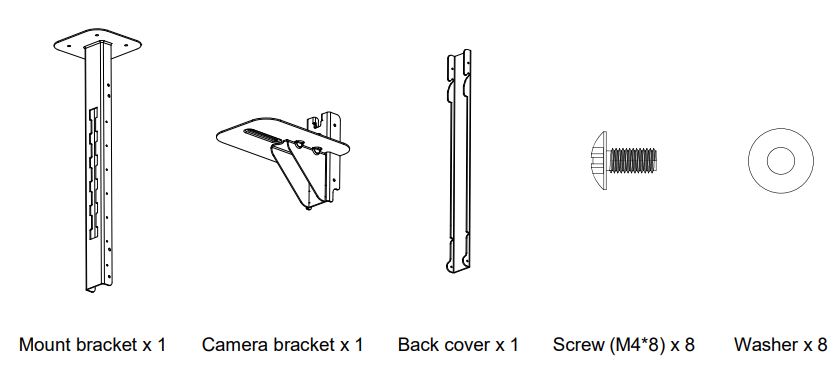 Mount bracket x 1

Camera bracket x 1

Back cover x 1

Screw (M4*8) x 8

Washer x 8