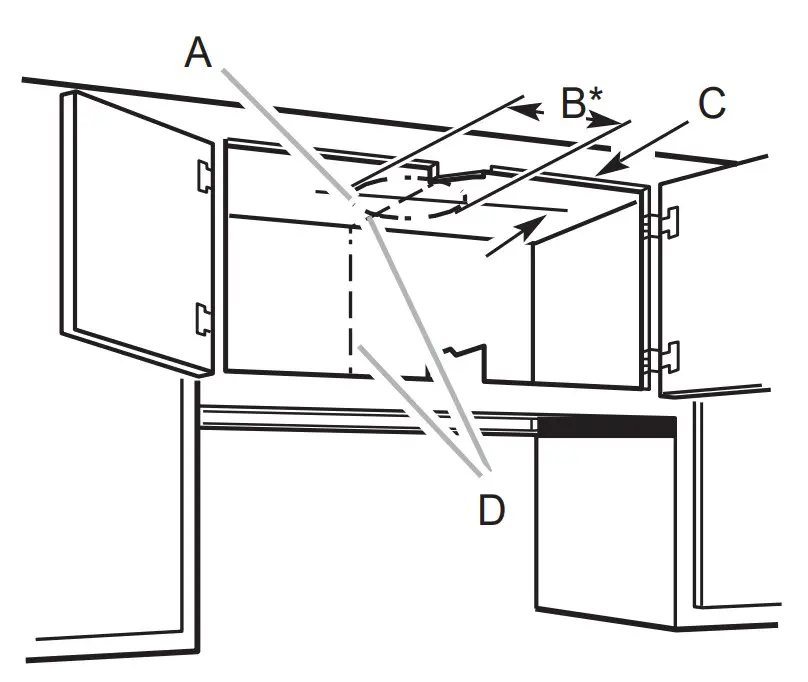 A
B*
C
D