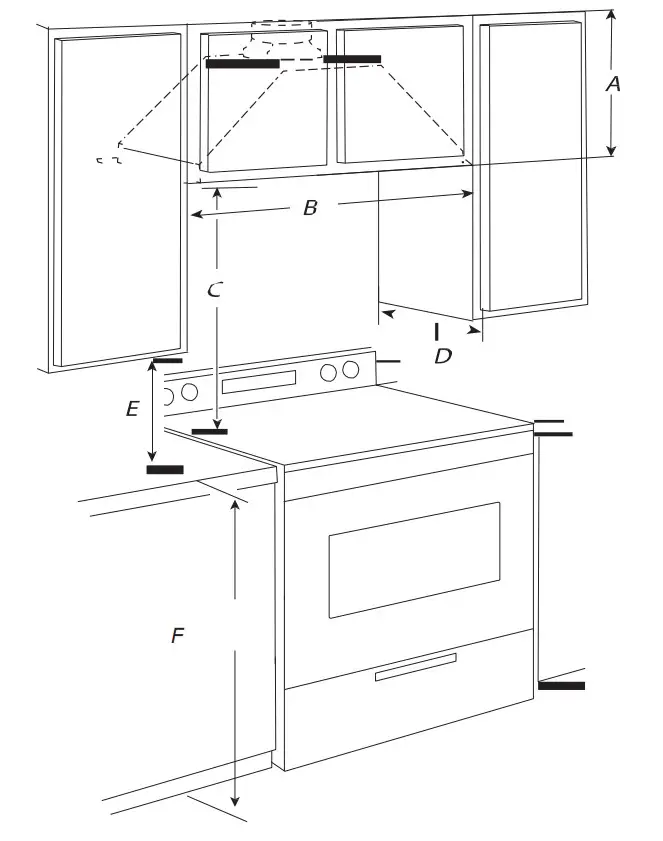 A
B
C
D
E
F