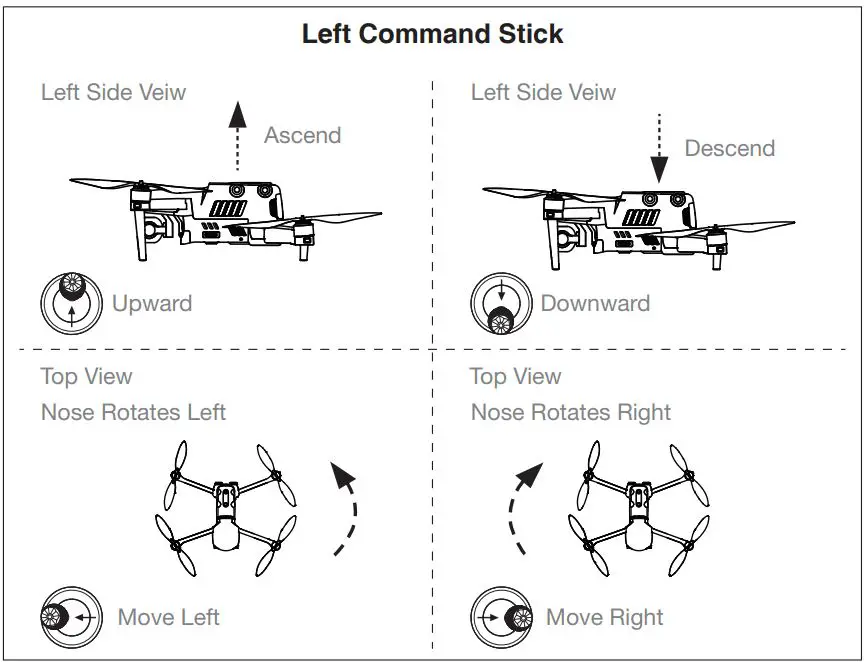 Left Command Stick

Left Side Veiw

Ascend

Upward

Left Side Veiw

Descend

Downward

Top View

Nose Rotates Left

Move Left

Top View

Nose Rotates Right

Move Right