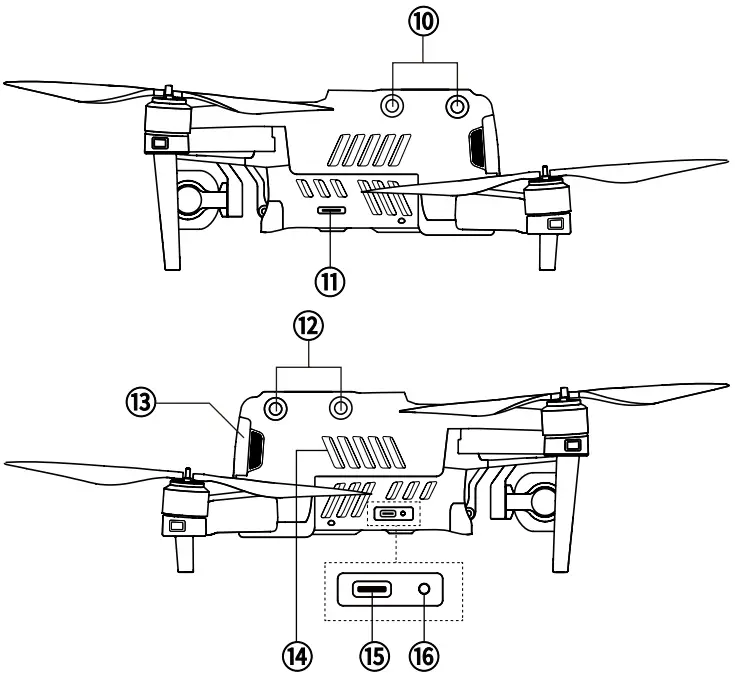 ⑩
⑪
⑫
⑬
⑭
⑮
⑯